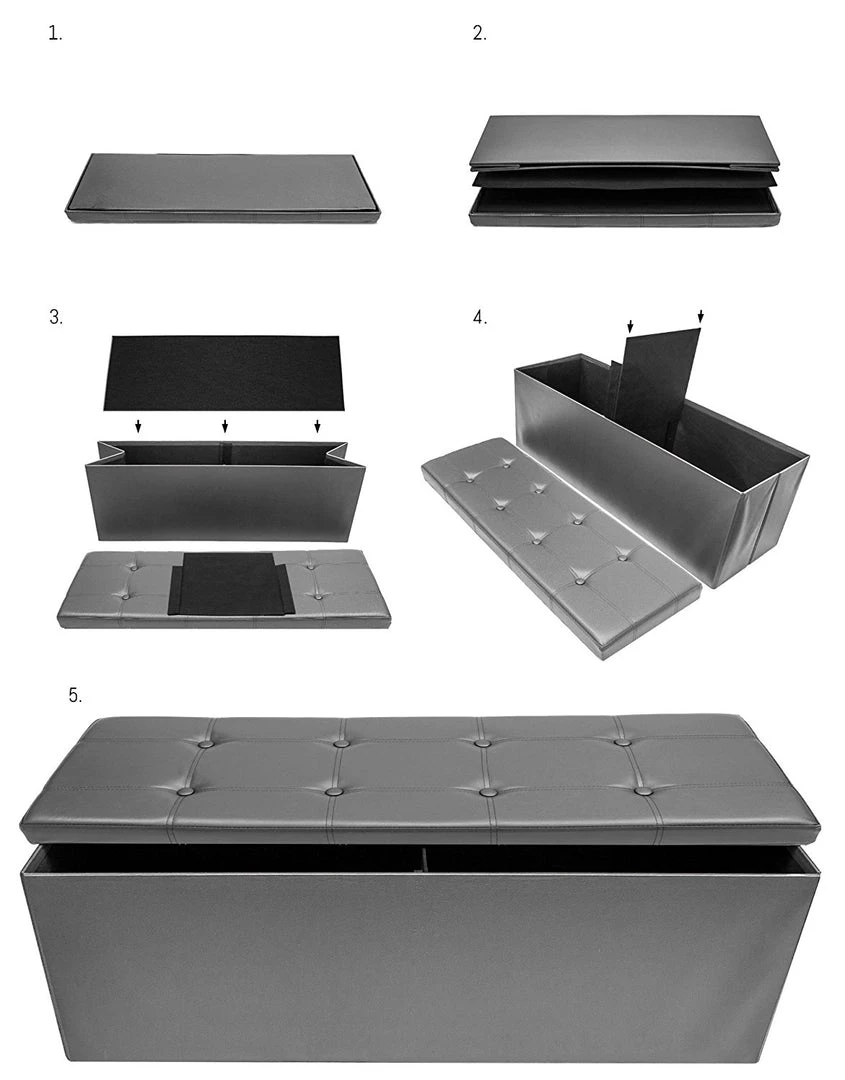 1.

2.

3.

4.

5.