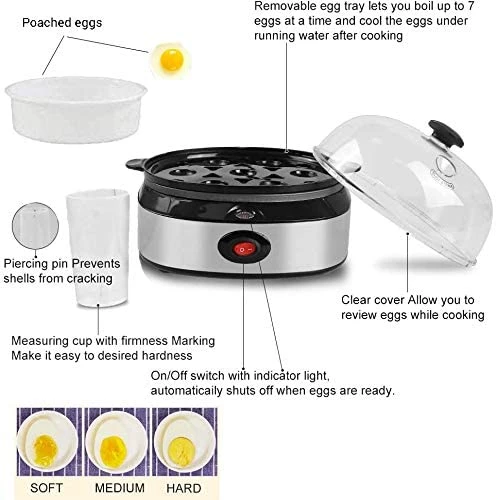 Poached eggs

Removable egg tray lets you boil up to 7 eggs at a time and cool the eggs under running water after cooking

Piercing pin Prevents shells from cracking

Clear cover Allow you to review eggs while cooking

Measuring cup with firmness Marking Make it easy to desired hardness

On/Off switch with indicator light, automaticaily shuts off when eggs are ready.

SOFT

MEDIUM

HARD