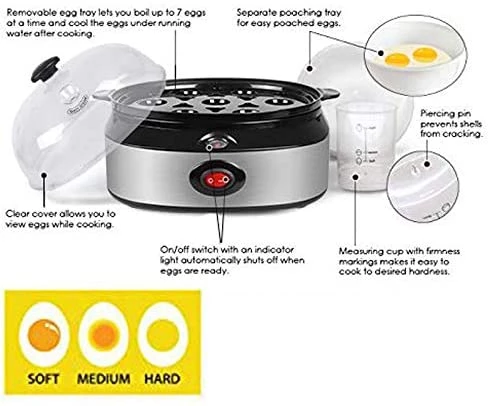 Removable egg tray lets you boil up to 7 eggs at a time and cool the eggs under running water after cooking.

Separate poaching tray for easy poached eggs.

Piercing pin prevents shells from cracking.

Clear cover allows you to view eggs while cooking.

On/off switch with an indicator light automatically shuts off when eggs are ready.

Measuring cup with firmness markings makes it easy to cook to desired hardness.

SOFT MEDIUM HARD